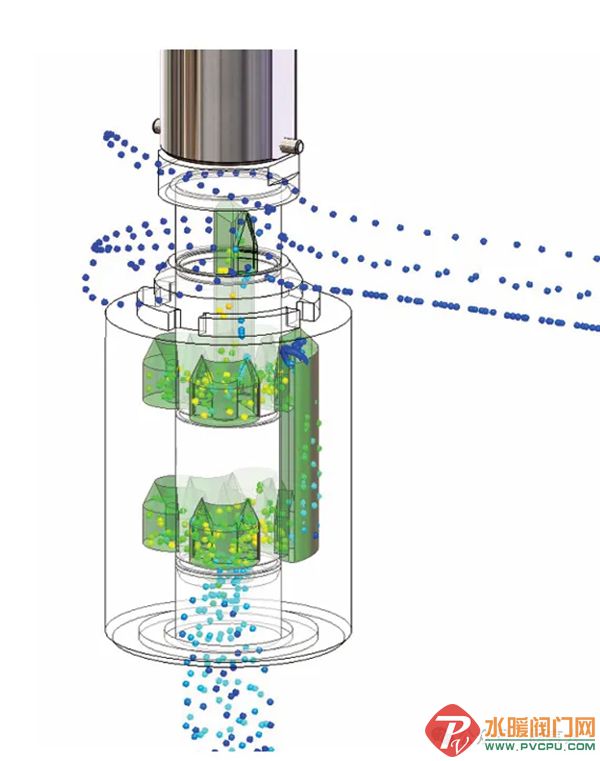 水暖阀门网
WWW.PVCPU.COM