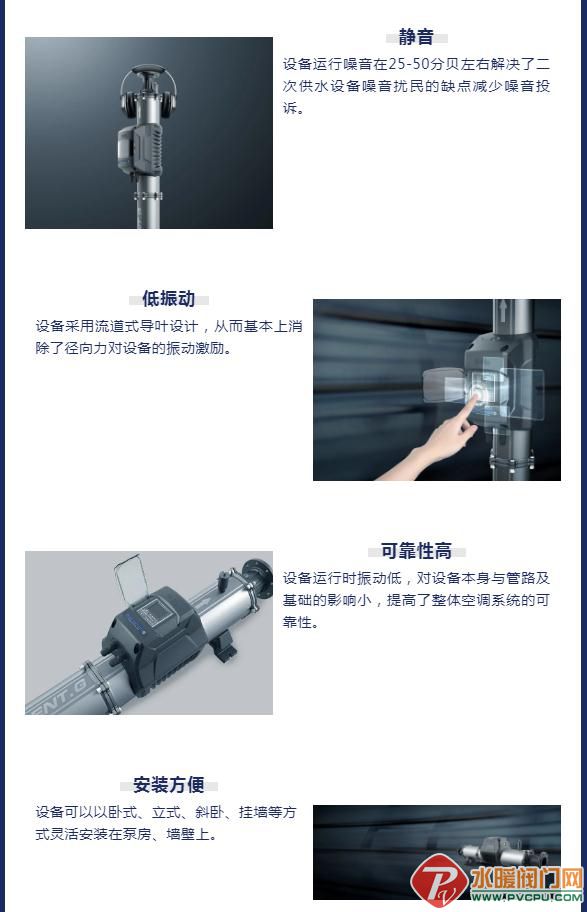 静音

设备运行噪音在25-50分贝左右解决了二次供水设备噪音扰民的缺点减少噪音投诉。

低振动

设备采用流道式导叶设计，从而基本上消除了径向力对设备的振动激励。

可靠性高

设备运行时振动低，对设备本身与管路及基础的影响小，提高了整体空调系统的可靠性。

安装方便

设备可以以卧式、立式、斜卧、挂墙等方式灵活安装在泵房、墙壁上。

水暖阀门网
WWW.PVCPU.COM